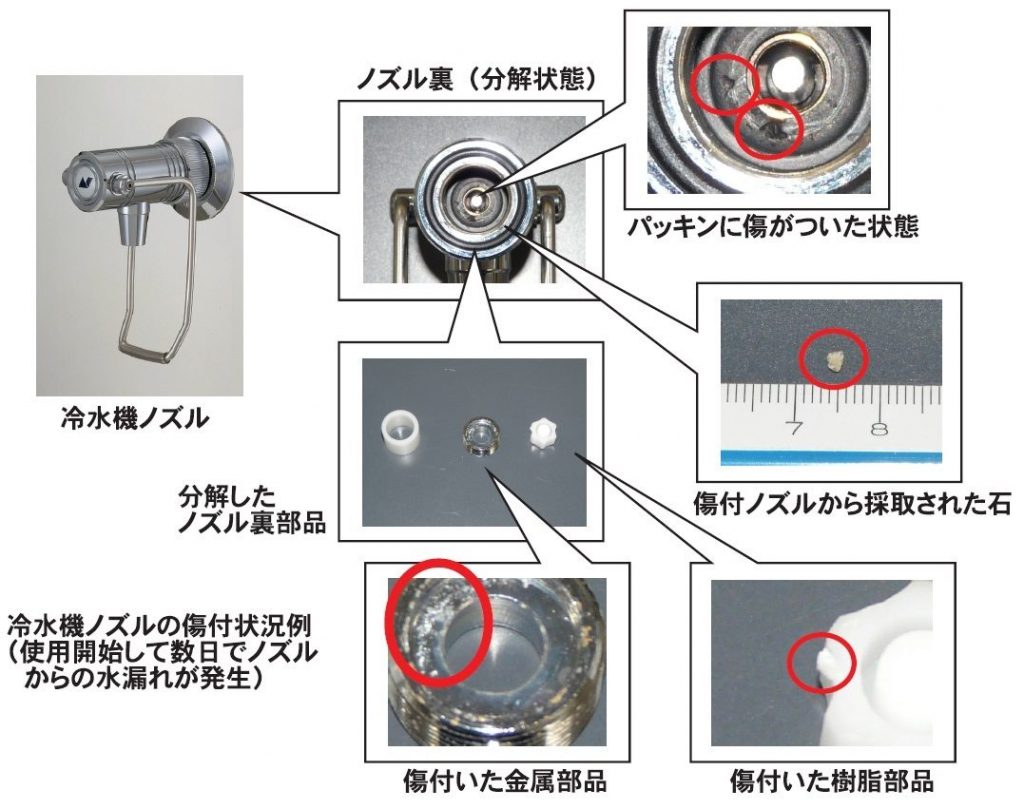 ノズル裏（分解状態）

パッキンに傷がついた状態

冷水機ノズル

7
8

傷付ノズルから採取された石

分解した
ノズル裏部品

冷水機ノズルの傷付状況例
（使用開始して数日でノズルからの水漏れが発生）

傷付いた金属部品

傷付いた樹脂部品